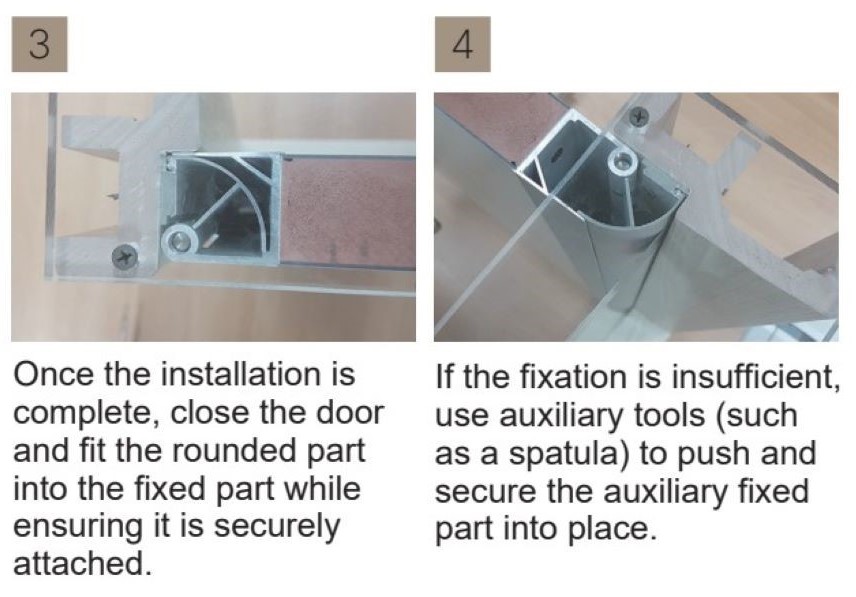 3

Once the installation is complete, close the door and fit the rounded part into the fixed part while ensuring it is securely attached.

4

If the fixation is insufficient, use auxiliary tools (such as a spatula) to push and secure the auxiliary fixed part into place.