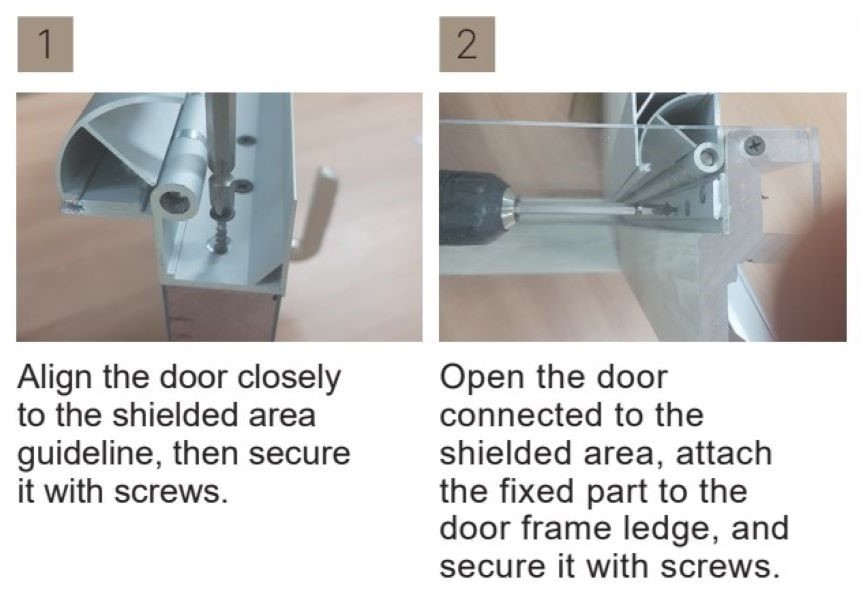 1

Align the door closely to the shielded area guideline, then secure it with screws.

2

Open the door connected to the shielded area, attach the fixed part to the door frame ledge, and secure it with screws.