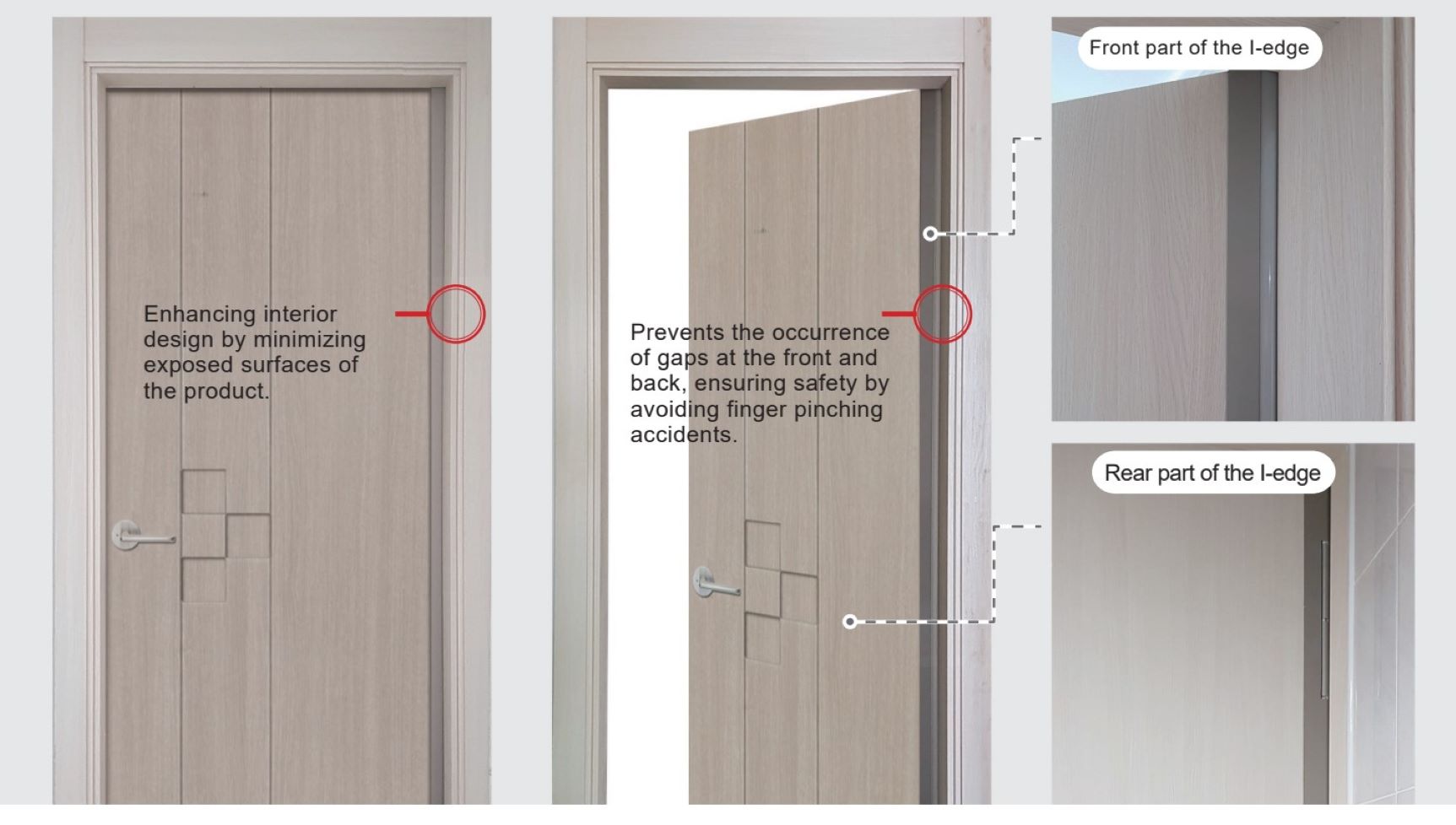 Enhancing interior design by minimizing exposed surfaces of the product.

Prevents the occurrence of gaps at the front and back, ensuring safety by avoiding finger pinching accidents.

Front part of the I-edge

Rear part of the I-edge