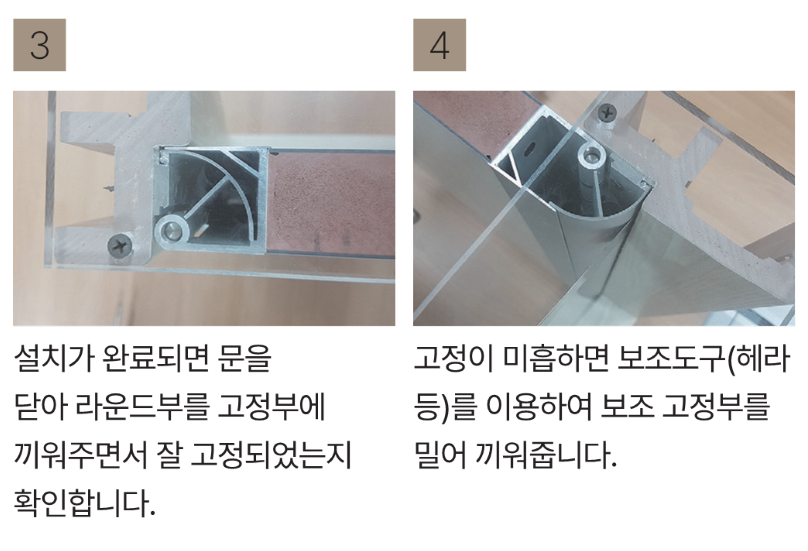 3

설치가 완료되면 문을 닫아 라운드부를 고정부에 끼워주면서 잘 고정되었는지 확인합니다.

4

고정이 미흡하면 보조도구(헤라 등)를 이용하여 보조 고정부를 밀어 끼워줍니다.