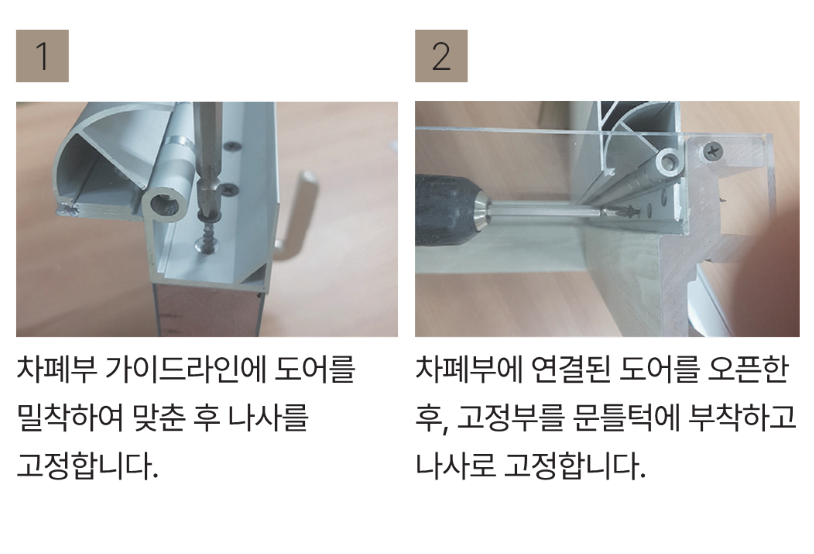 1

차폐부 가이드라인에 도어를 밀착하여 맞춘 후 나사를 고정합니다.

2

차폐부에 연결된 도어를 오픈한 후, 고정부를 문틀턱에 부착하고 나사로 고정합니다.