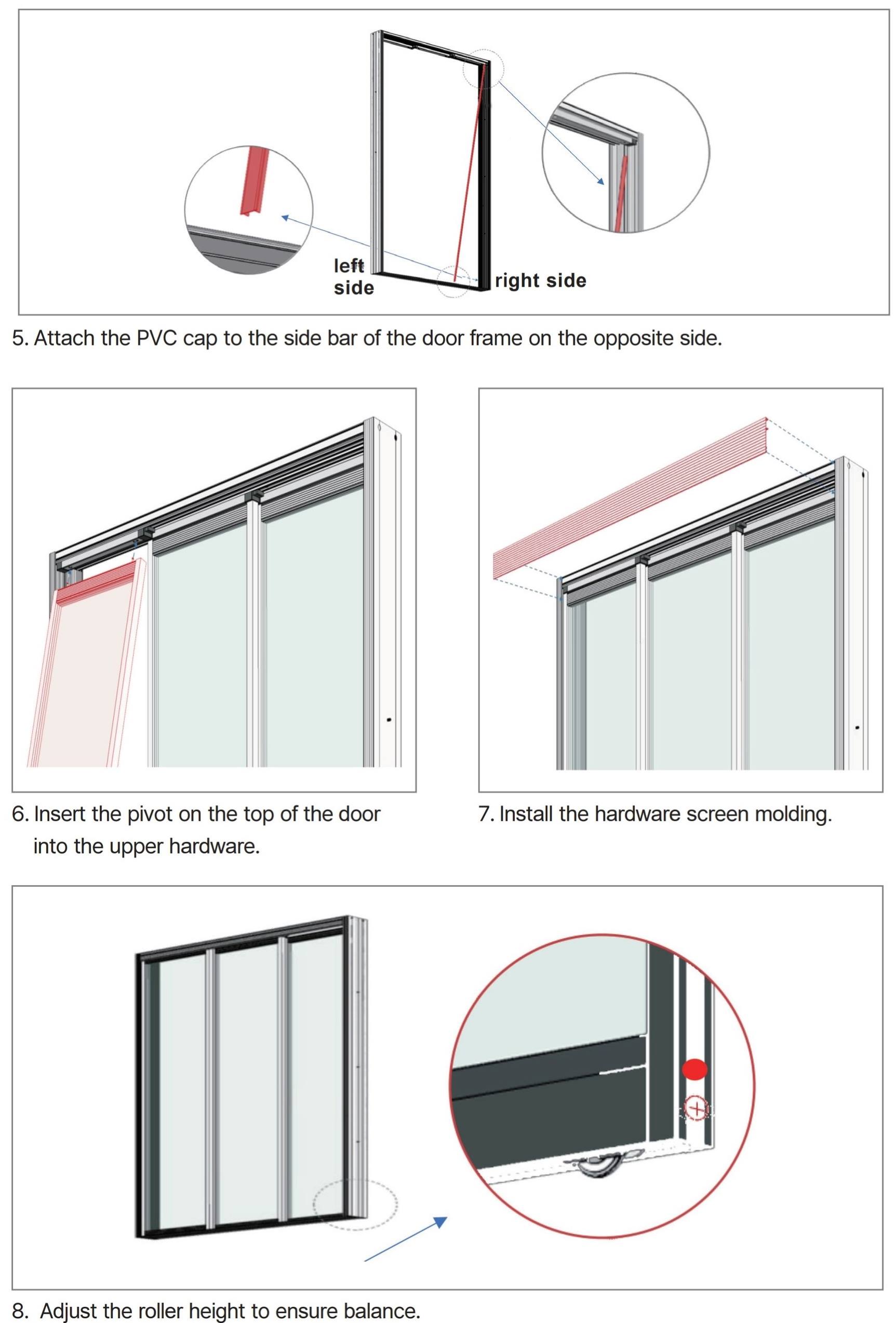 left side

right side

5. Attach the PVC cap to the side bar of the door frame on the opposite side.

6. Insert the pivot on the top of the door into the upper hardware.

7. Install the hardware screen molding.

8. Adjust the roller height to ensure balance.