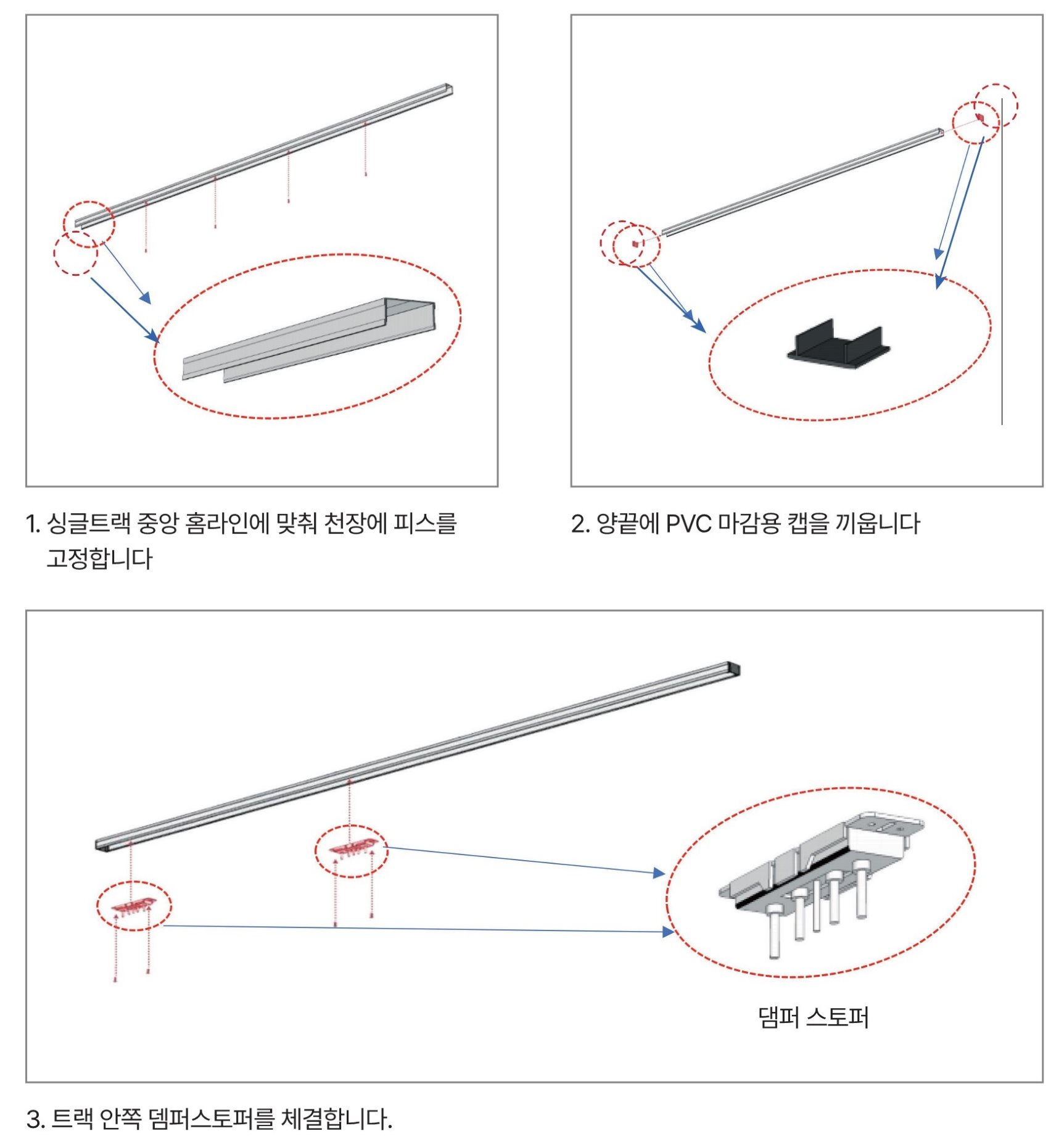 1. 싱글트랙 중앙 홈라인에 맞춰 천장에 피스를 고정합니다

2. 양끝에 PVC 마감용 캡을 끼웁니다

댐퍼 스토퍼

3. 트랙 안쪽 뎀퍼스토퍼를 체결합니다.