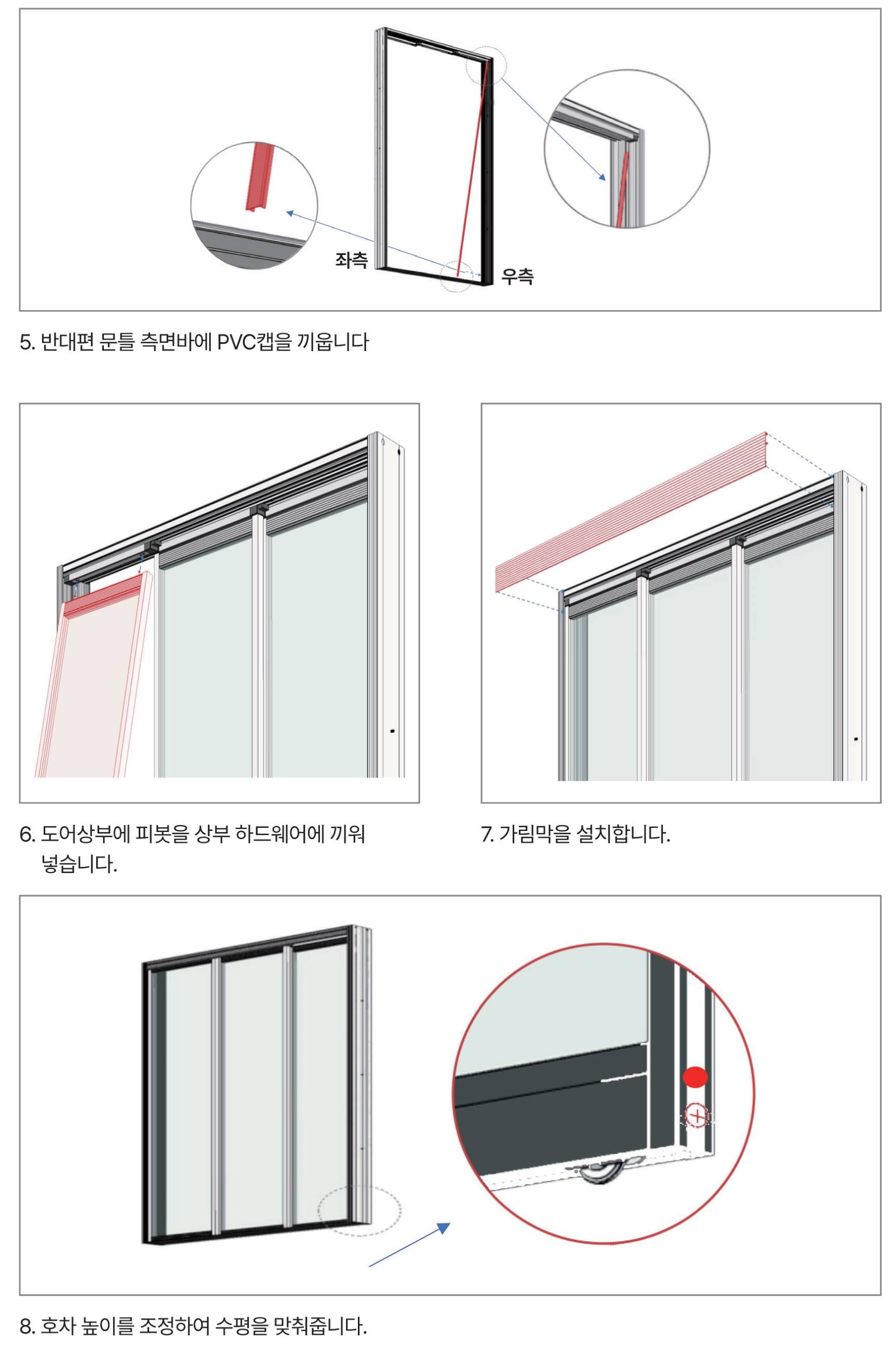 좌측

우측

5. 반대편 문틀 측면바에 PVC캡을 끼웁니다

6. 도어상부에 피봇을 상부 하드웨어에 끼워 넣습니다.

7. 가림막을 설치합니다.

8. 호차 높이를 조정하여 수평을 맞춰줍니다.